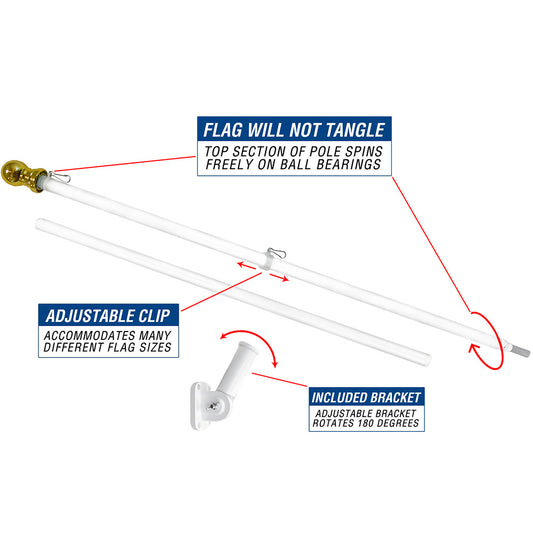 FLAG WILL NOT TANGLE
TOP SECTION OF POLE SPINS FREELY ON BALL BEARINGS

ADJUSTABLE CLIP
ACCOMMODATES MANY DIFFERENT FLAG SIZES

INCLUDED BRACKET
ADJUSTABLE BRACKET ROTATES 180 DEGREES